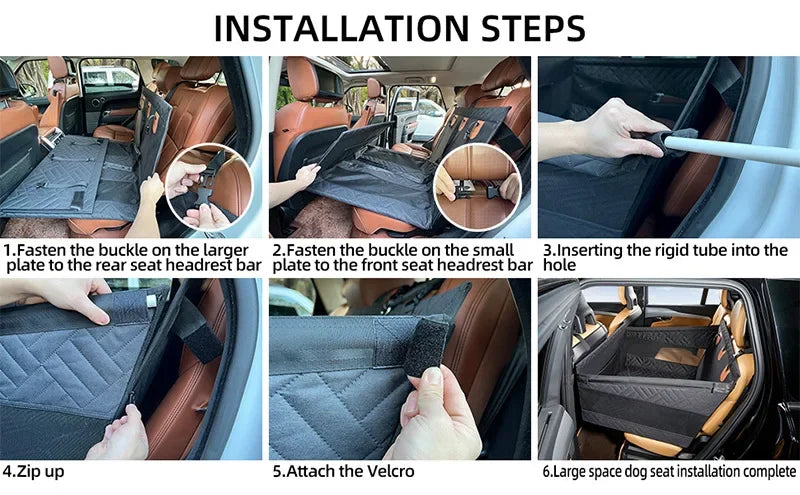 INSTALLATION STEPS

1.Fasten the buckle on the larger plate to the rear seat headrest bar

2.Fasten the buckle on the small plate to the front seat headrest bar

3.Inserting the rigid tube into the hole

4.Zip up

5.Attach the Velcro

6.Large space dog seat installation complete